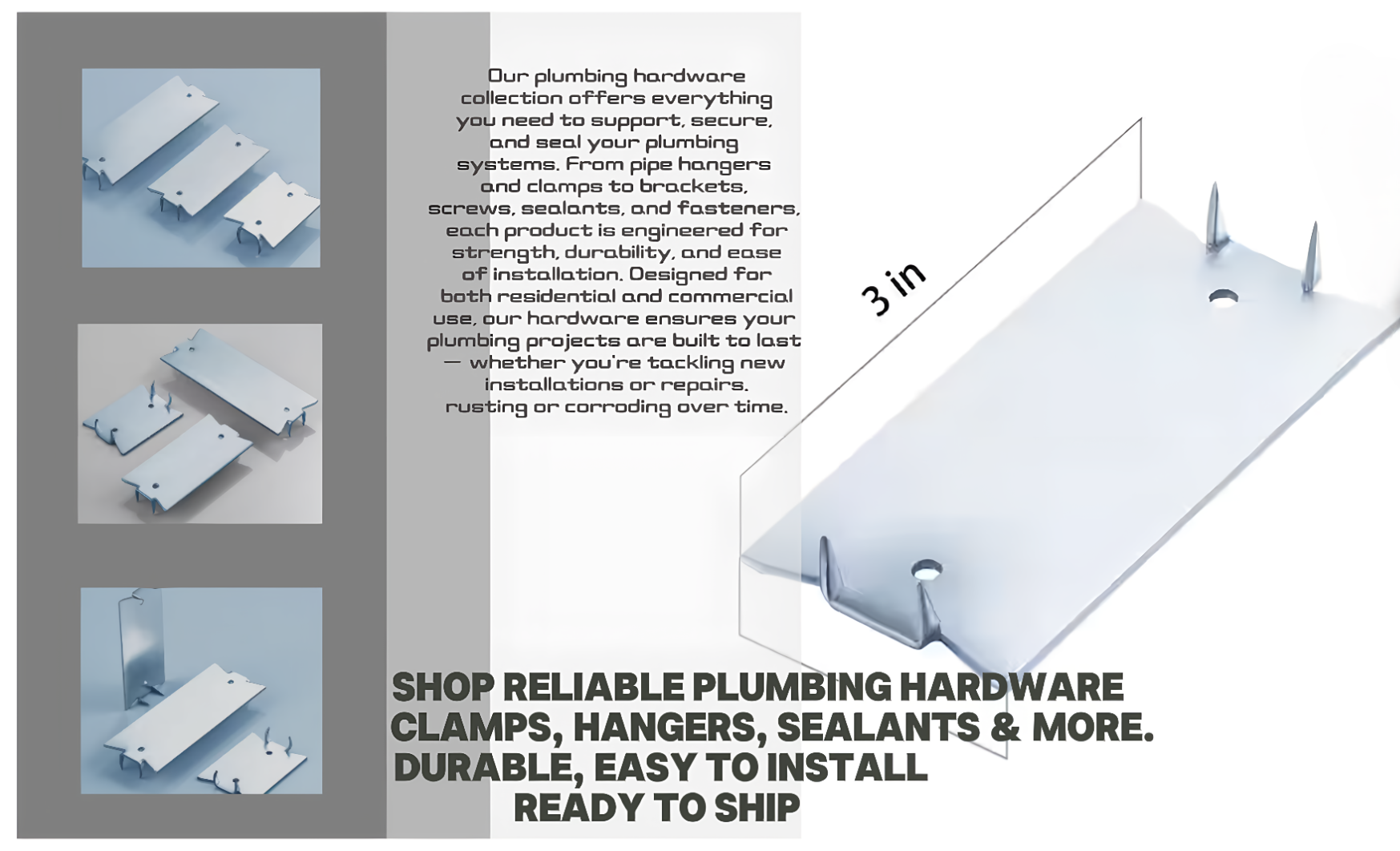 Our plumbing hardware collection offers everything you need to support, secure, and seal your plumbing systems. From pipe hangers and clamps to brackets, screws, sealants, and fasteners, each product is engineered for strength, durability, and ease of installation. Designed for both residential and commercial use, our hardware ensures your plumbing projects are built to last — whether you're tackling new installations or repairs. rusting or corroding over time.

3 in

SHOP RELIABLE PLUMBING HARDWARE
CLAMPS, HANGERS, SEALANTS & MORE.
DURABLE, EASY TO INSTALL
READY TO SHIP